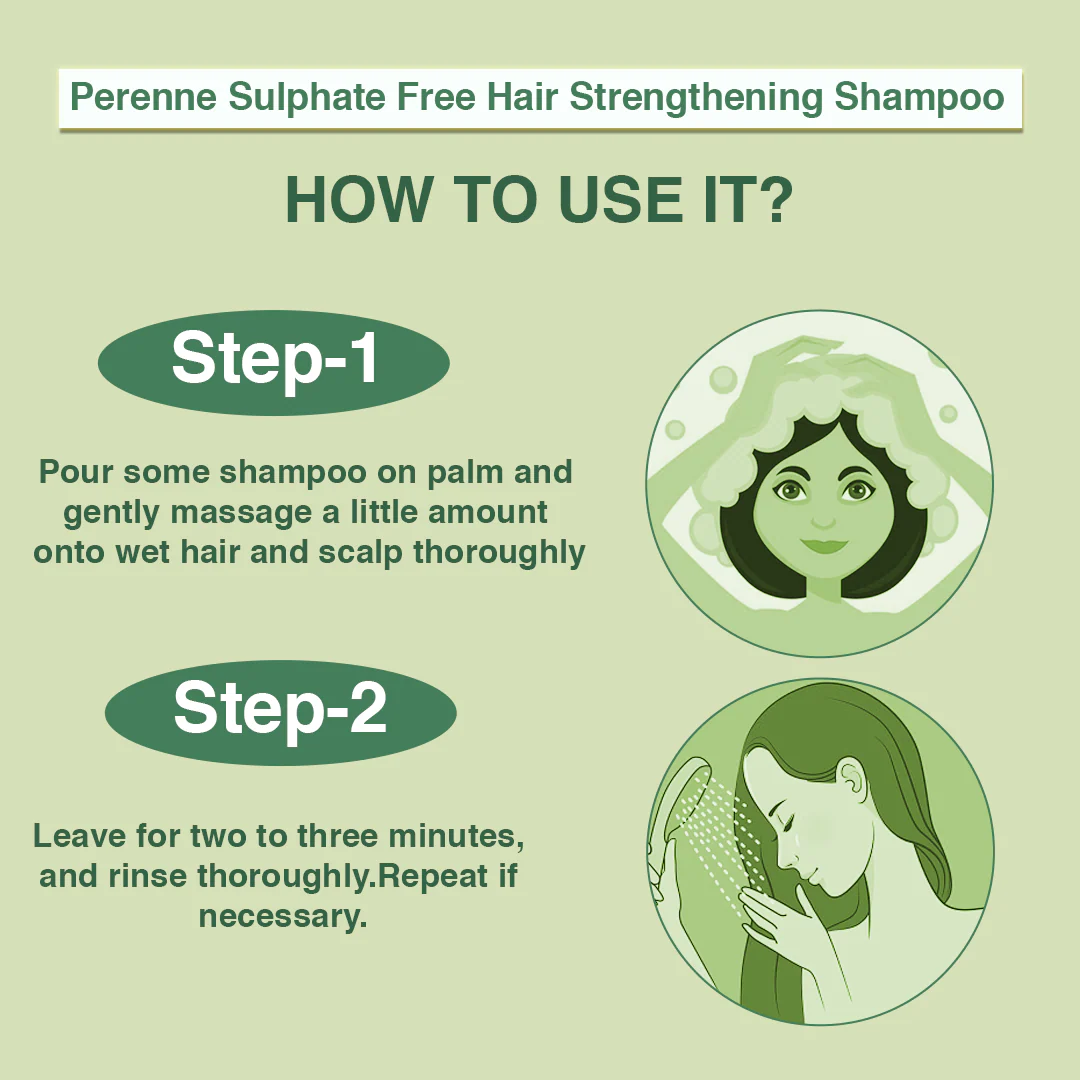 Perenne Sulphate Free Hair Strengthening Shampoo

HOW TO USE IT?

Step-1

Pour some shampoo on palm and gently massage a little amount onto wet hair and scalp thoroughly

Step-2

Leave for two to three minutes, and rinse thoroughly.Repeat if necessary.