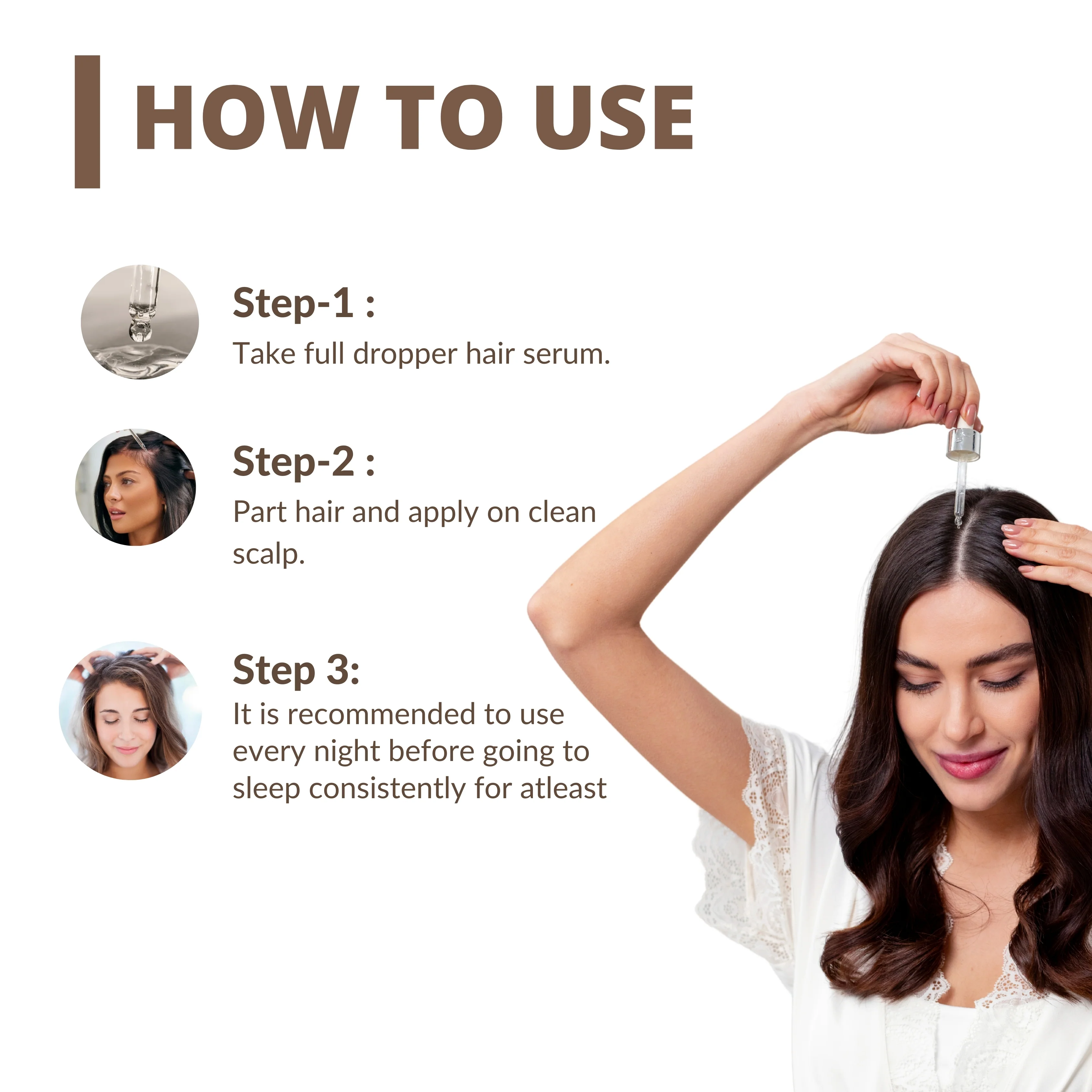 HOW TO USE

Step-1 :
Take full dropper hair serum.

Step-2 :
Part hair and apply on clean scalp.

Step 3:
It is recommended to use every night before going to sleep consistently for atleast